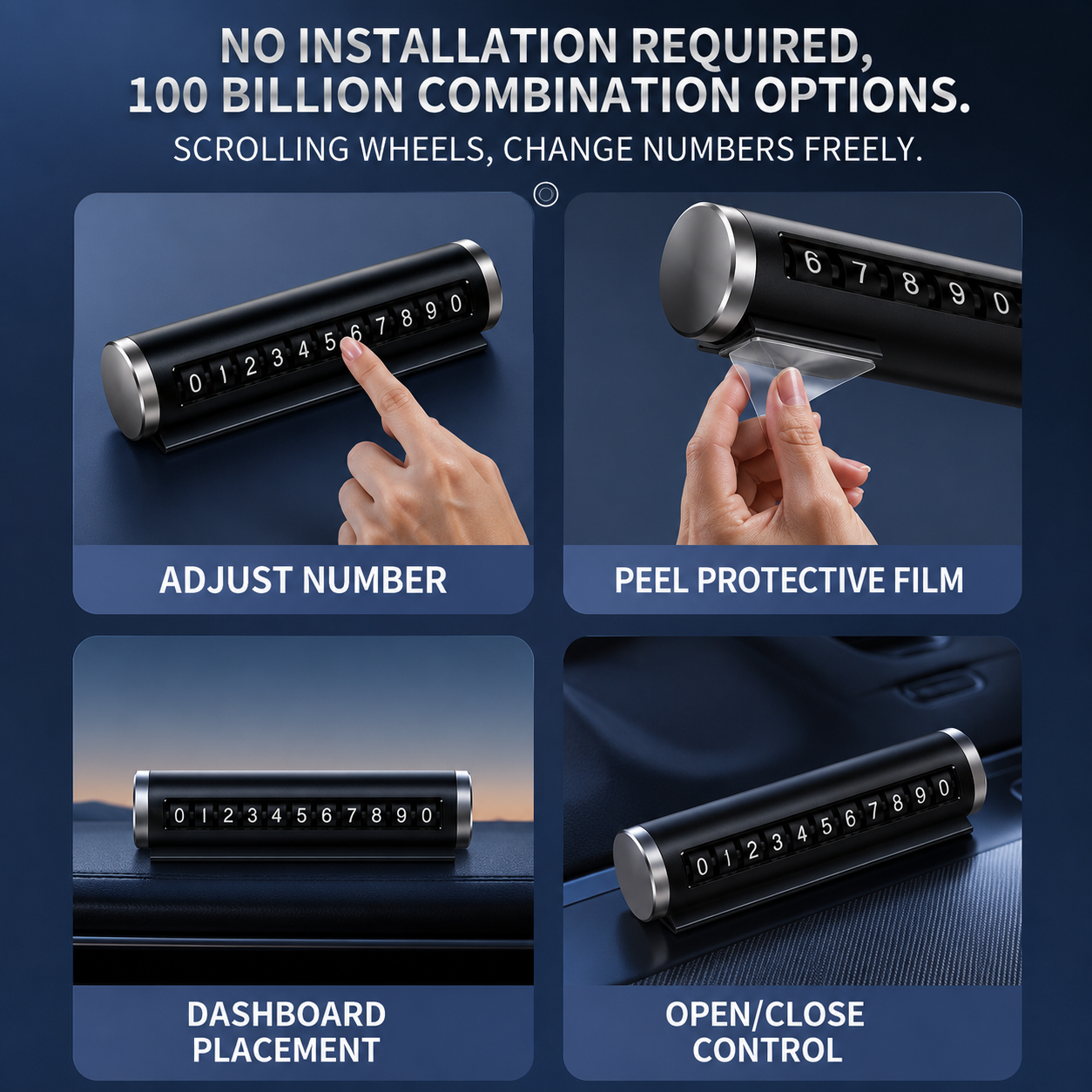 NO INSTALLATION REQUIRED,
100 BILLION COMBINATION OPTIONS.

SCROLLING WHEELS, CHANGE NUMBERS FREELY.

0 1 2 3 4 5 6 7 8 9 0

ADJUST NUMBER

6 7 8 9 0

PEEL PROTECTIVE FILM

0 1 2 3 4 5 6 7 8 9 0

DASHBOARD
PLACEMENT

0 1 2 3 4 5 6 7 8 9 0

OPEN/CLOSE
CONTROL